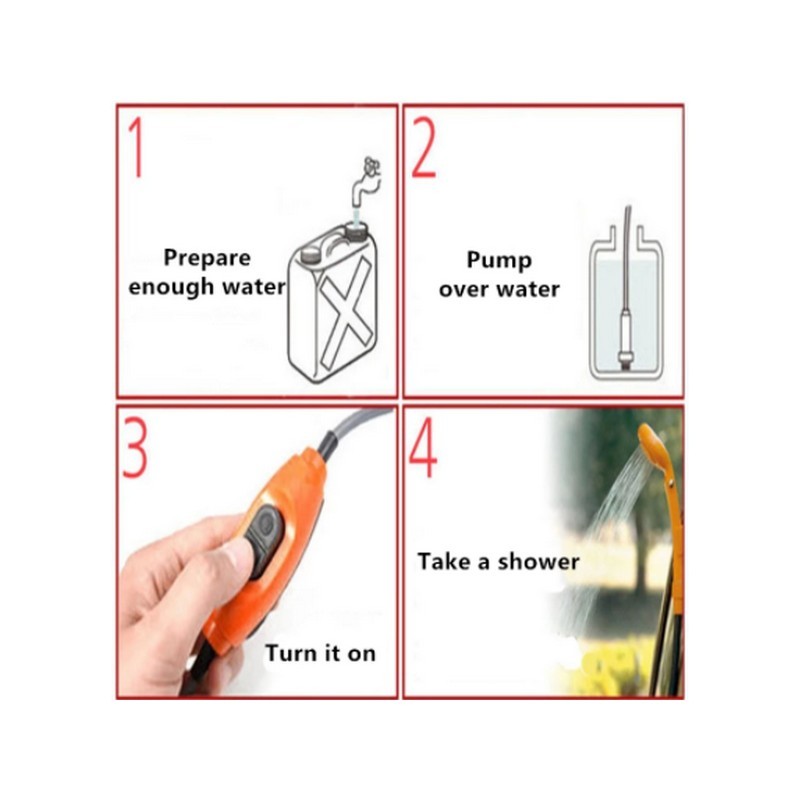 1

Prepare enough water

2

Pump over water

3

Turn it on

4

Take a shower